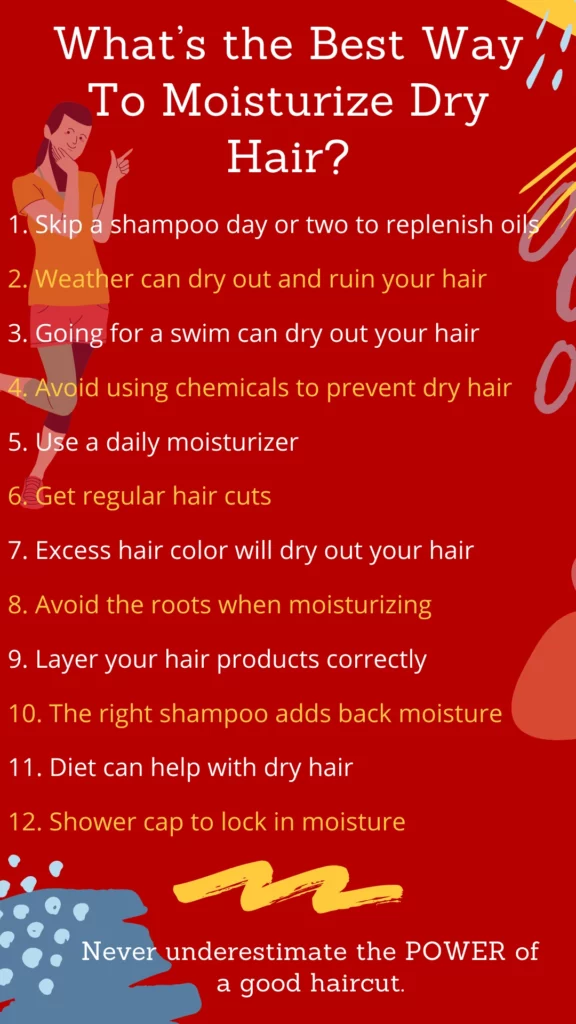 What's the Best Way To Moisturize Dry Hair?

1. Skip a shampoo day or two to replenish oils

2. Weather can dry out and ruin your hair

3. Going for a swim can dry out your hair

4. Avoid using chemicals to prevent dry hair

5. Use a daily moisturizer

6. Get regular hair cuts

7. Excess hair color will dry out your hair

8. Avoid the roots when moisturizing

9. Layer your hair products correctly

10. The right shampoo adds back moisture

11. Diet can help with dry hair

12. Shower cap to lock in moisture

Never underestimate the POWER of a good haircut.