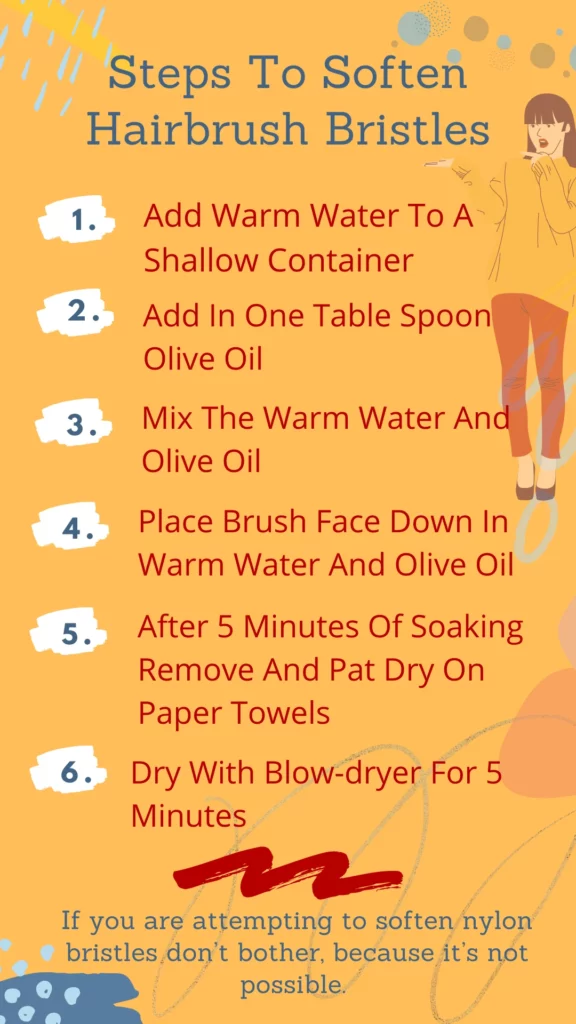 Steps To Soften Hairbrush Bristles

1. Add Warm Water To A Shallow Container

2. Add In One Table Spoon Olive Oil

3. Mix The Warm Water And Olive Oil

4. Place Brush Face Down In Warm Water And Olive Oil

5. After 5 Minutes Of Soaking Remove And Pat Dry On Paper Towels

6. Dry With Blow-dryer For 5 Minutes

If you are attempting to soften nylon bristles don't bother, because it's not possible.