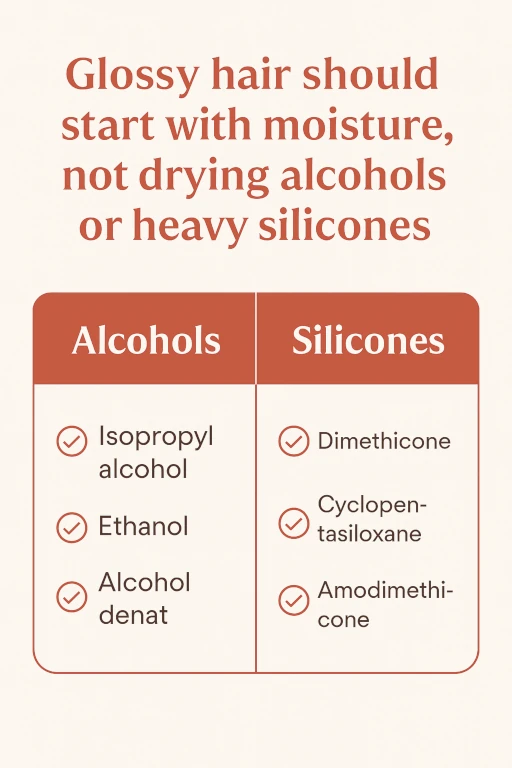 Glossy hair should start with moisture, not drying alcohols or heavy silicones

| Alcohols | Silicones |
|---|---|
| Isopropyl alcohol | Dimethicone |
| Ethanol | Cyclopentasiloxane |
| Alcohol denat | Amodimethicone |